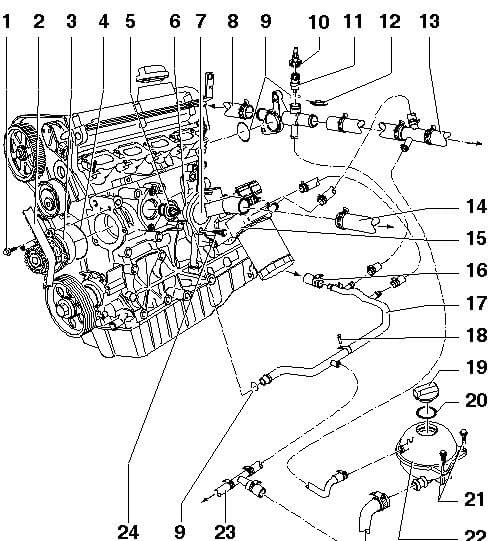 1 2 3 4 5 6 7 8 9 10 11 12 13

14

15

16

17

18

19

20

21

22

24 9 23